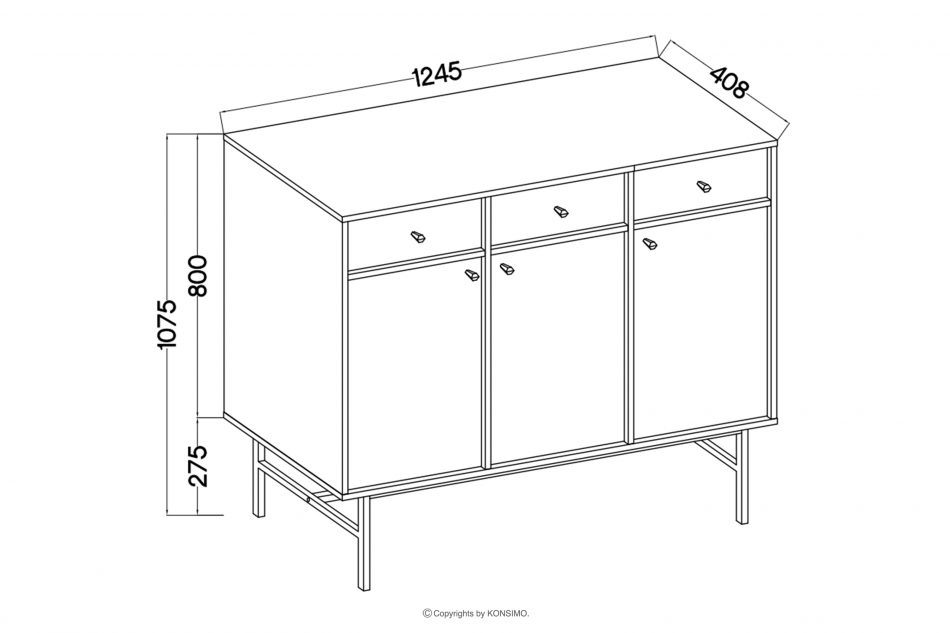 1245
408
1075
800
275
© Copyrights by KONSIMO.