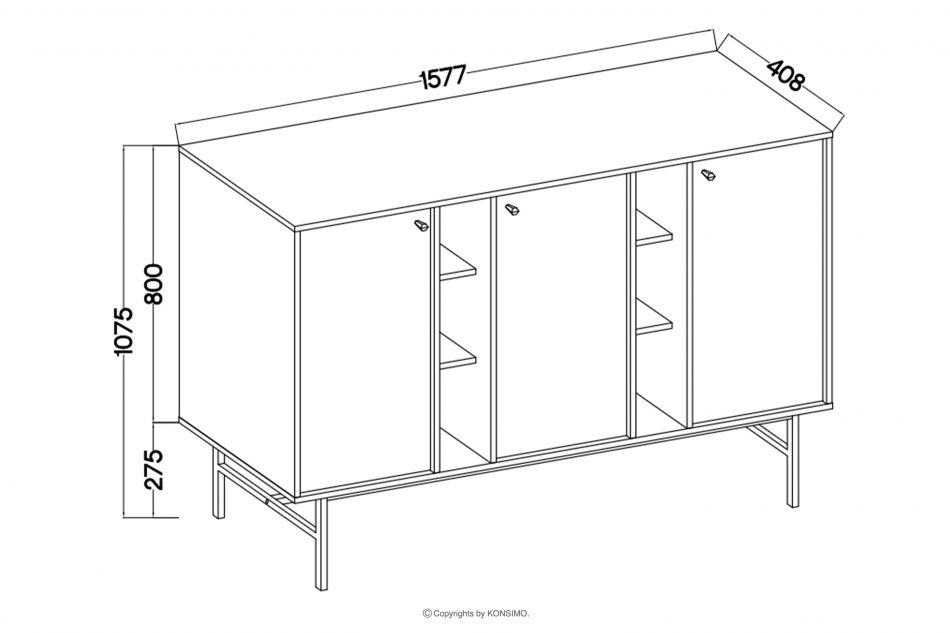 1577
408
1075
800
275
© Copyrights by KONSIMO.