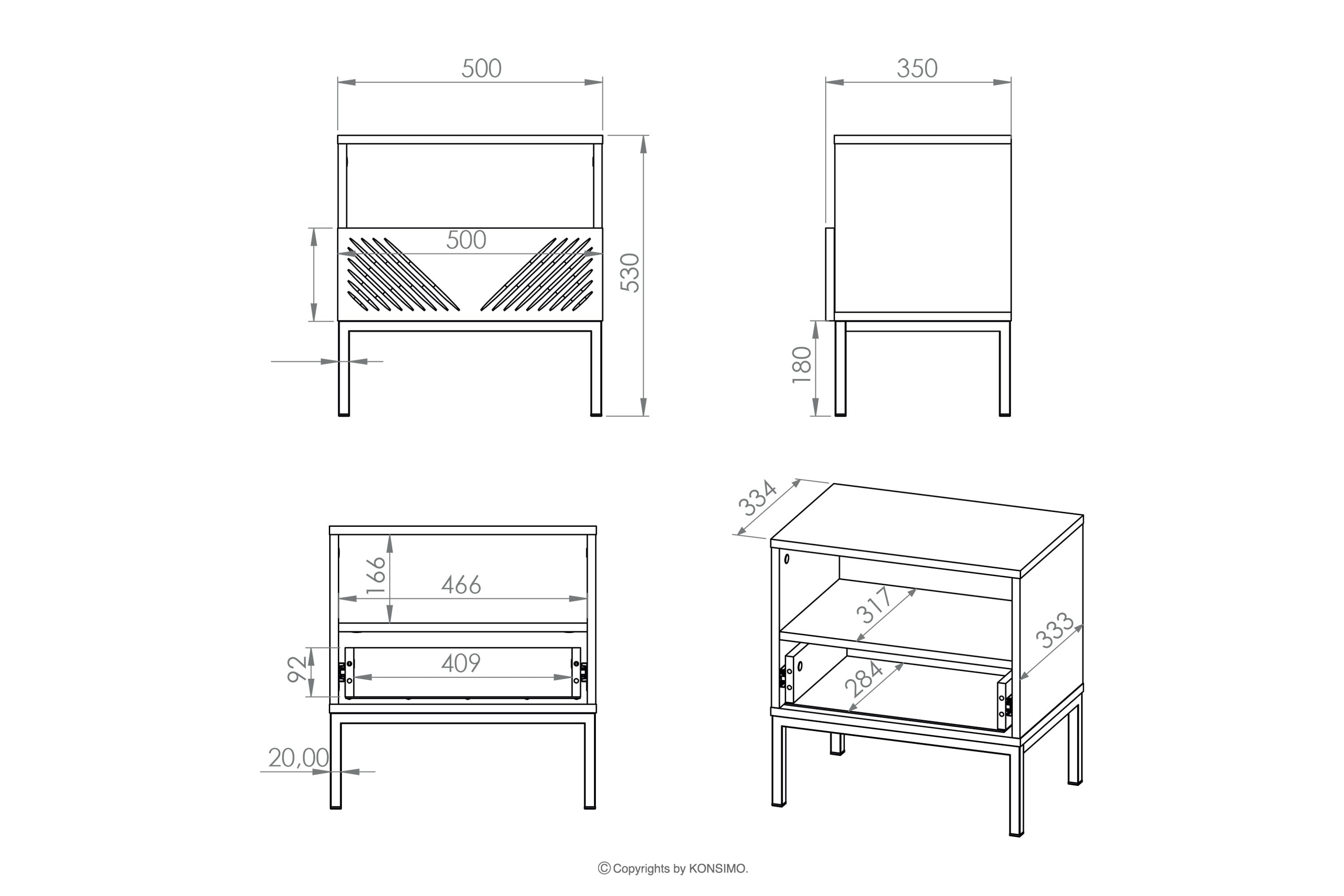 500

350

500

530

180

334

166

466

317

333

92

409

284

20,00

© Copyrights by KONSIMO.