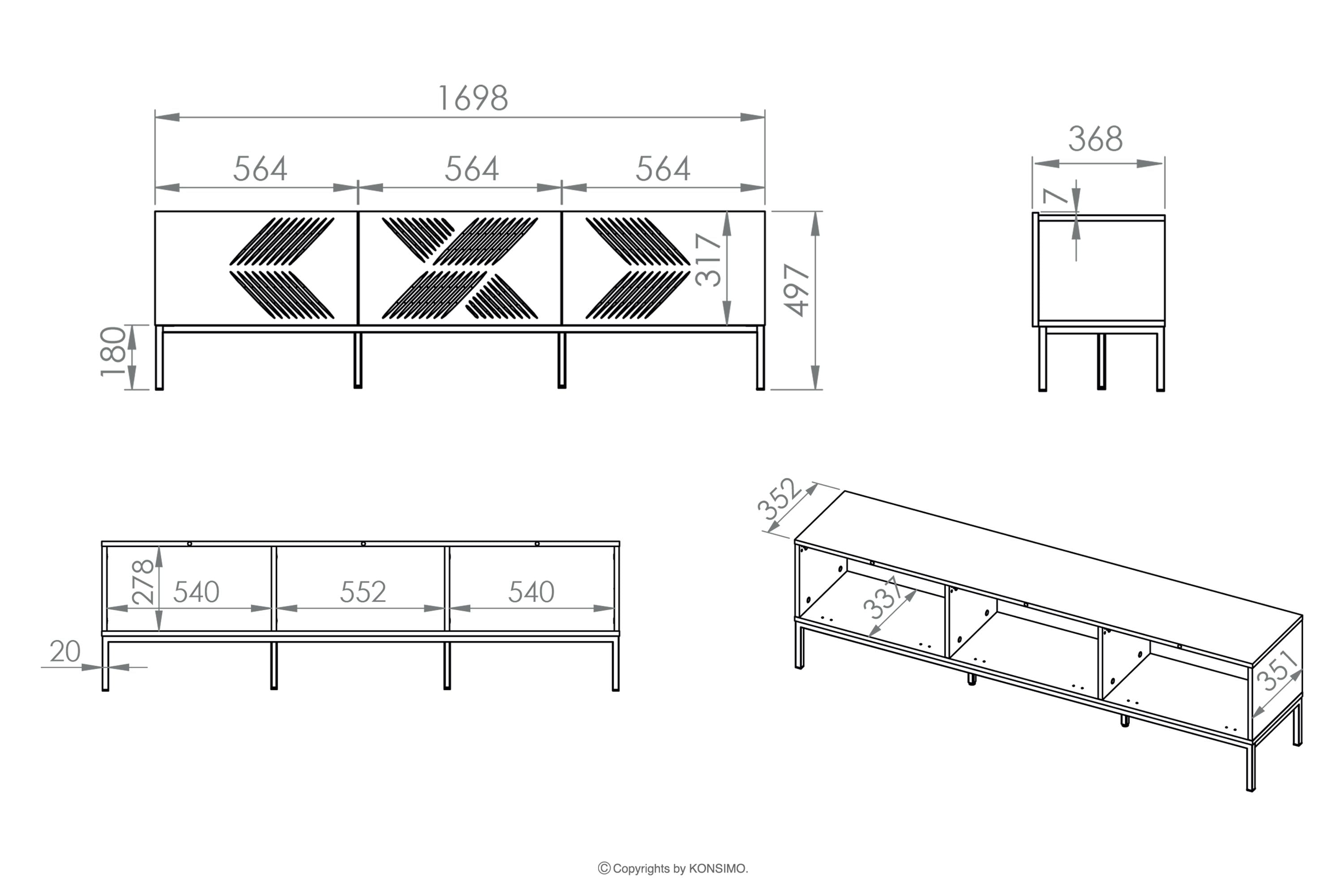 1698

564 564 564

317

497

180

368

7

278 540 552 540

20

352

337

351

© Copyrights by KONSIMO.