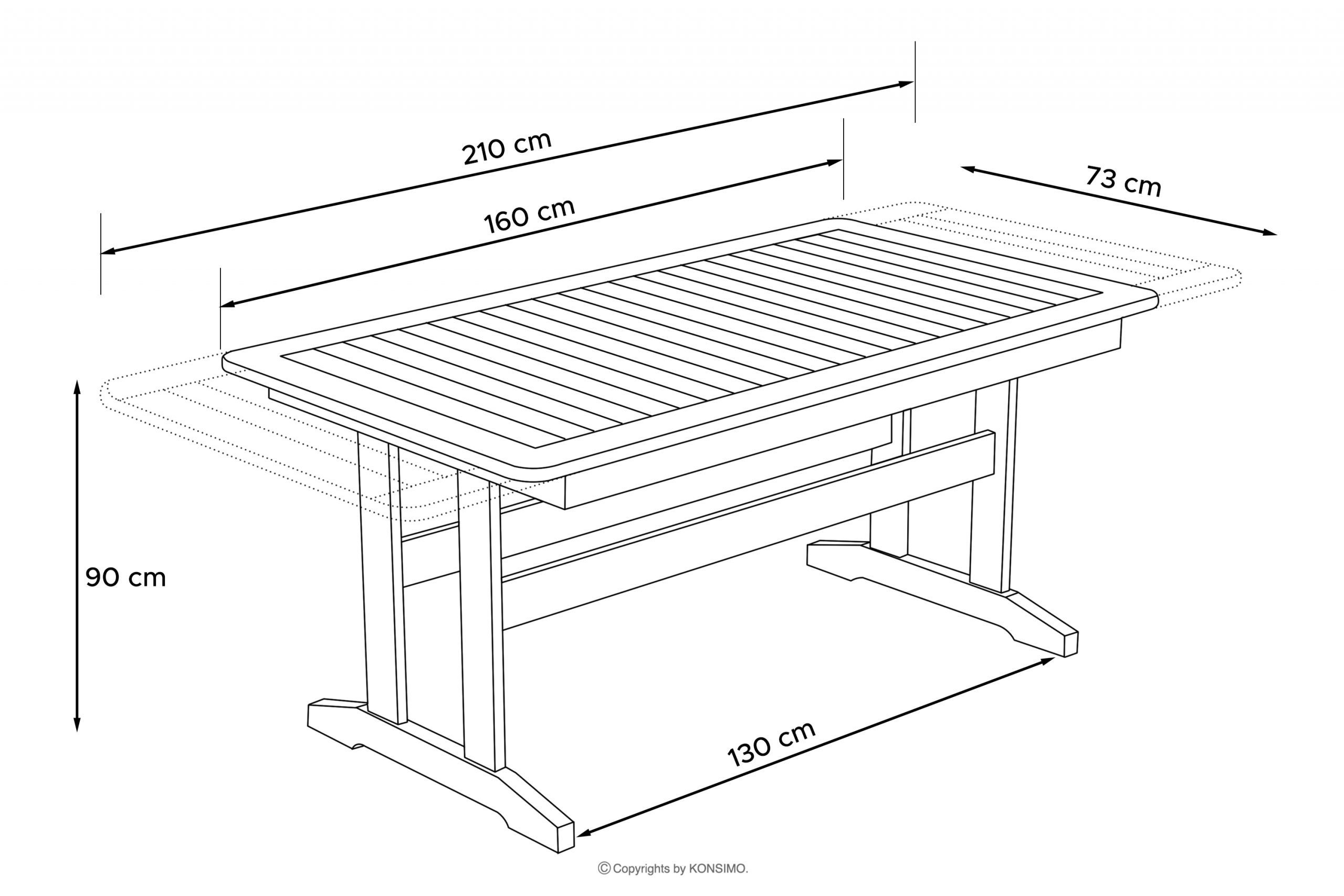 210 cm

160 cm

73 cm

90 cm

130 cm

© Copyrights by KONSIMO.