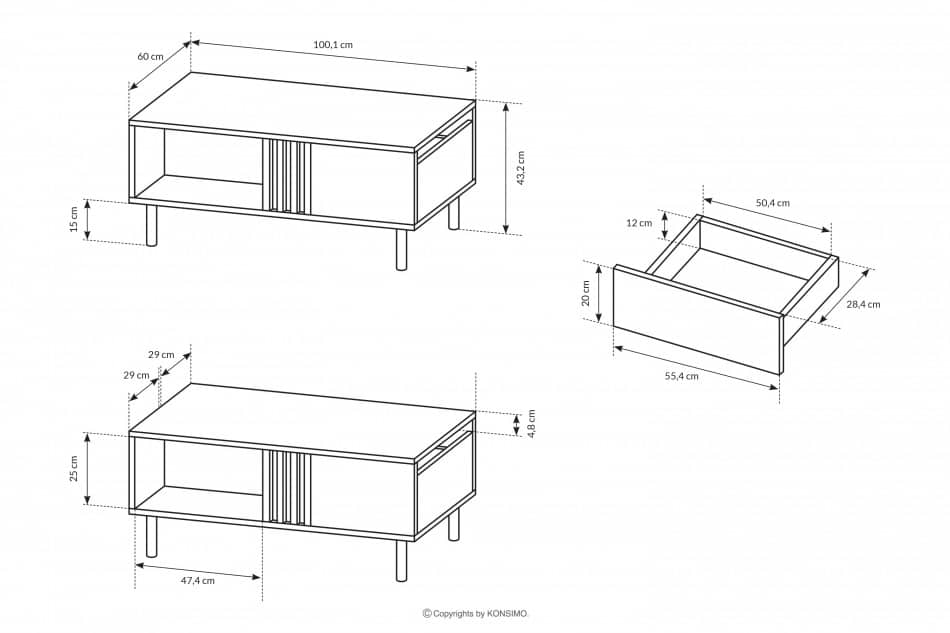 60 cm
100,1 cm
43,2 cm
15 cm

50,4 cm
12 cm
20 cm
28,4 cm
55,4 cm

29 cm
29 cm
4,8 cm
25 cm
47,4 cm

© Copyrights by KONSIMO.