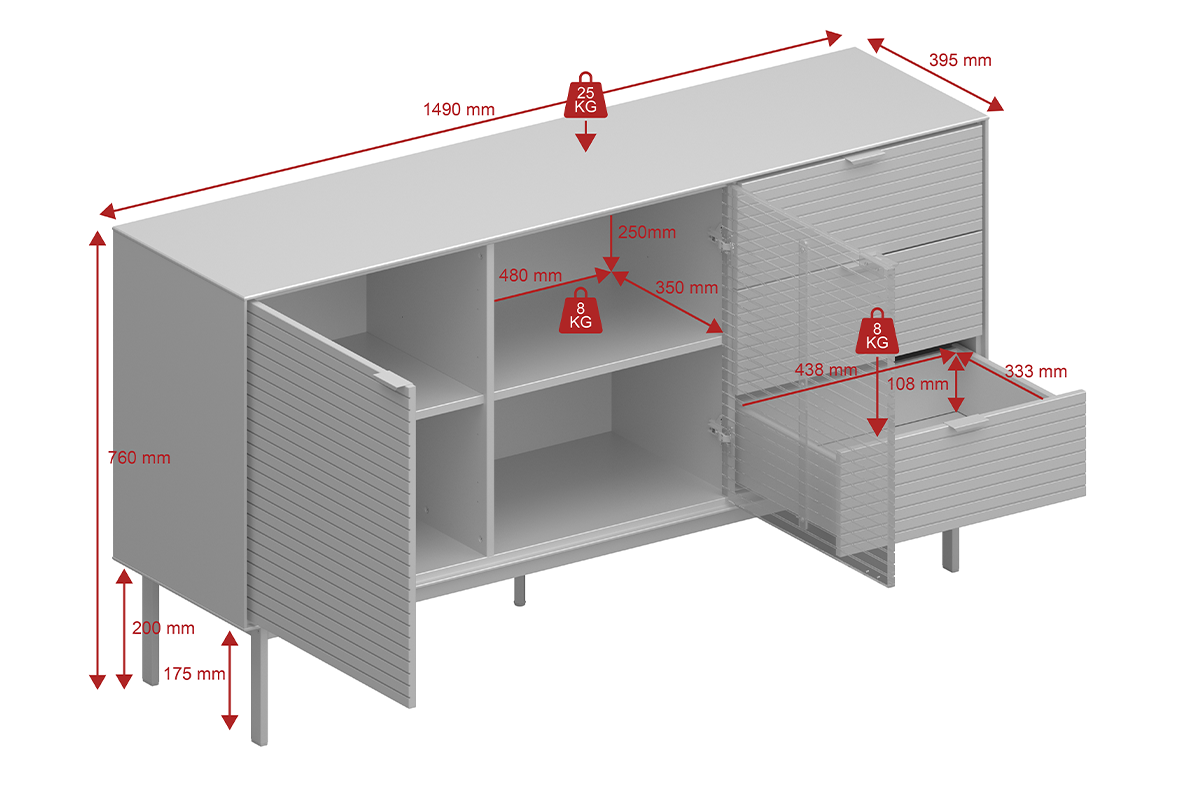 1490 mm

25 KG

395 mm

250mm

480 mm

350 mm

8 KG

8 KG

438 mm

108 mm

333 mm

760 mm

200 mm

175 mm