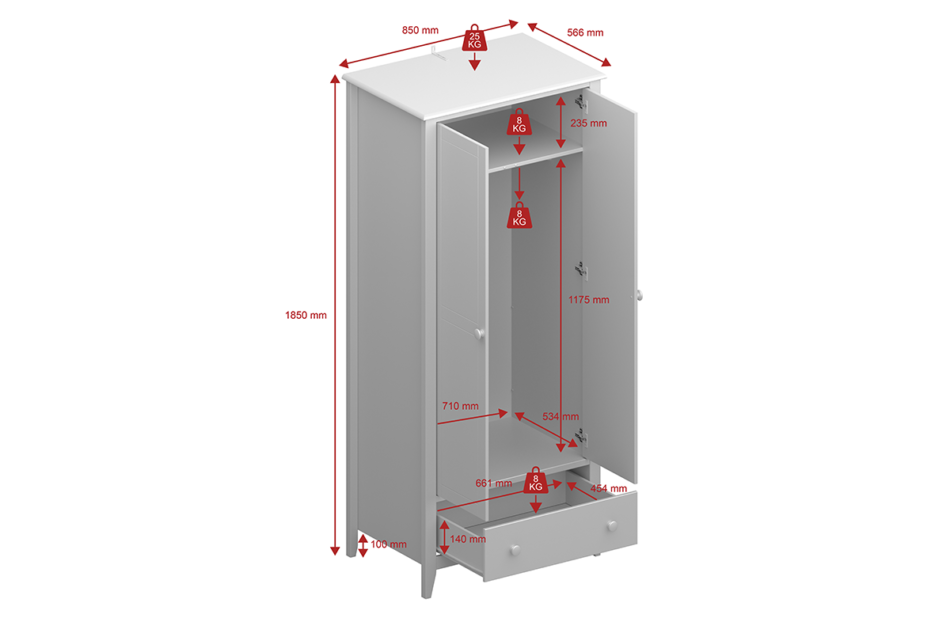 850 mm
25 KG
566 mm
8 KG
235 mm
8 KG
1850 mm
1175 mm
710 mm
534 mm
661 mm
8 KG
454 mm
100 mm
140 mm